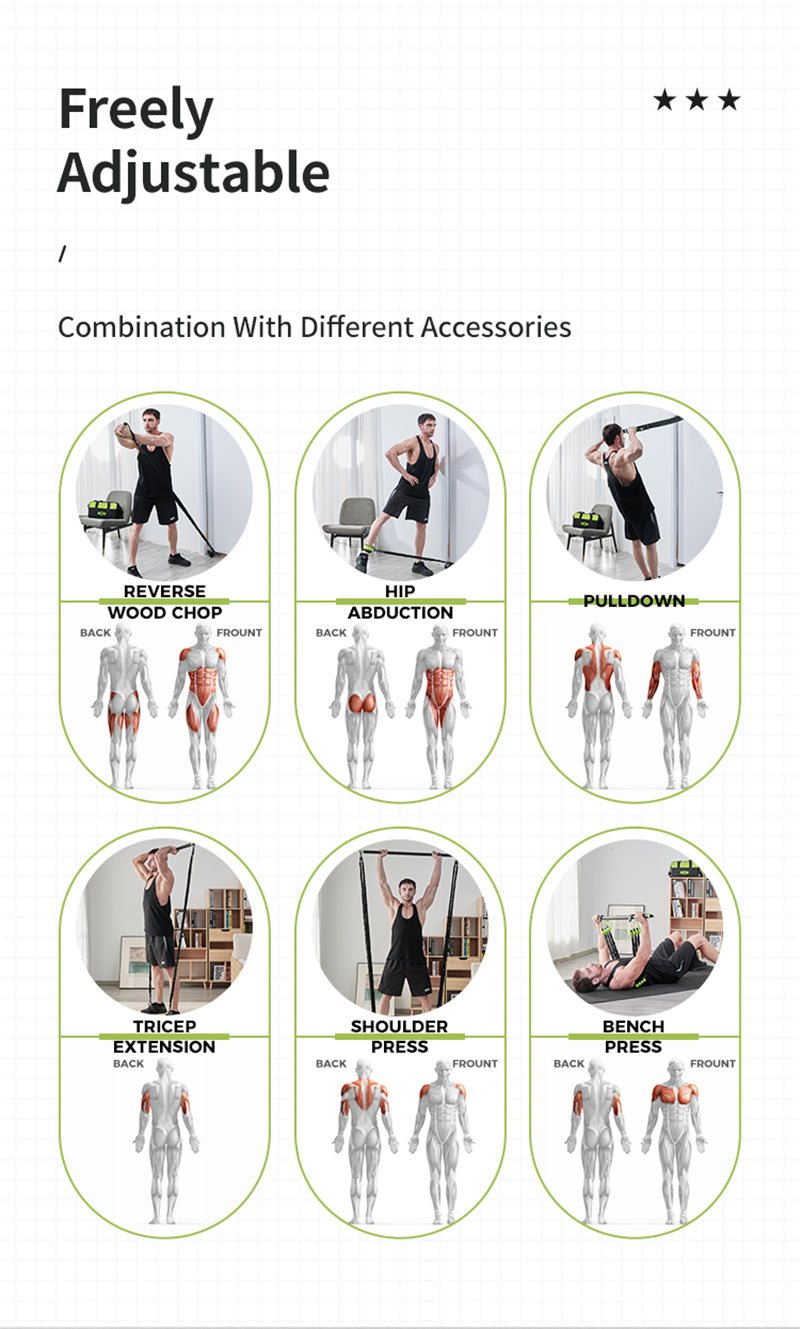 Freely Adjustable

★★★

/

Combination With Different Accessories

REVERSE WOOD CHOP
BACK
FROUNT

HIP ABDUCTION
BACK
FROUNT

PULLDOWN
FROUNT

TRICEP EXTENSION
BACK

SHOULDER PRESS
BACK
FROUNT

BENCH PRESS
BACK
FROUNT